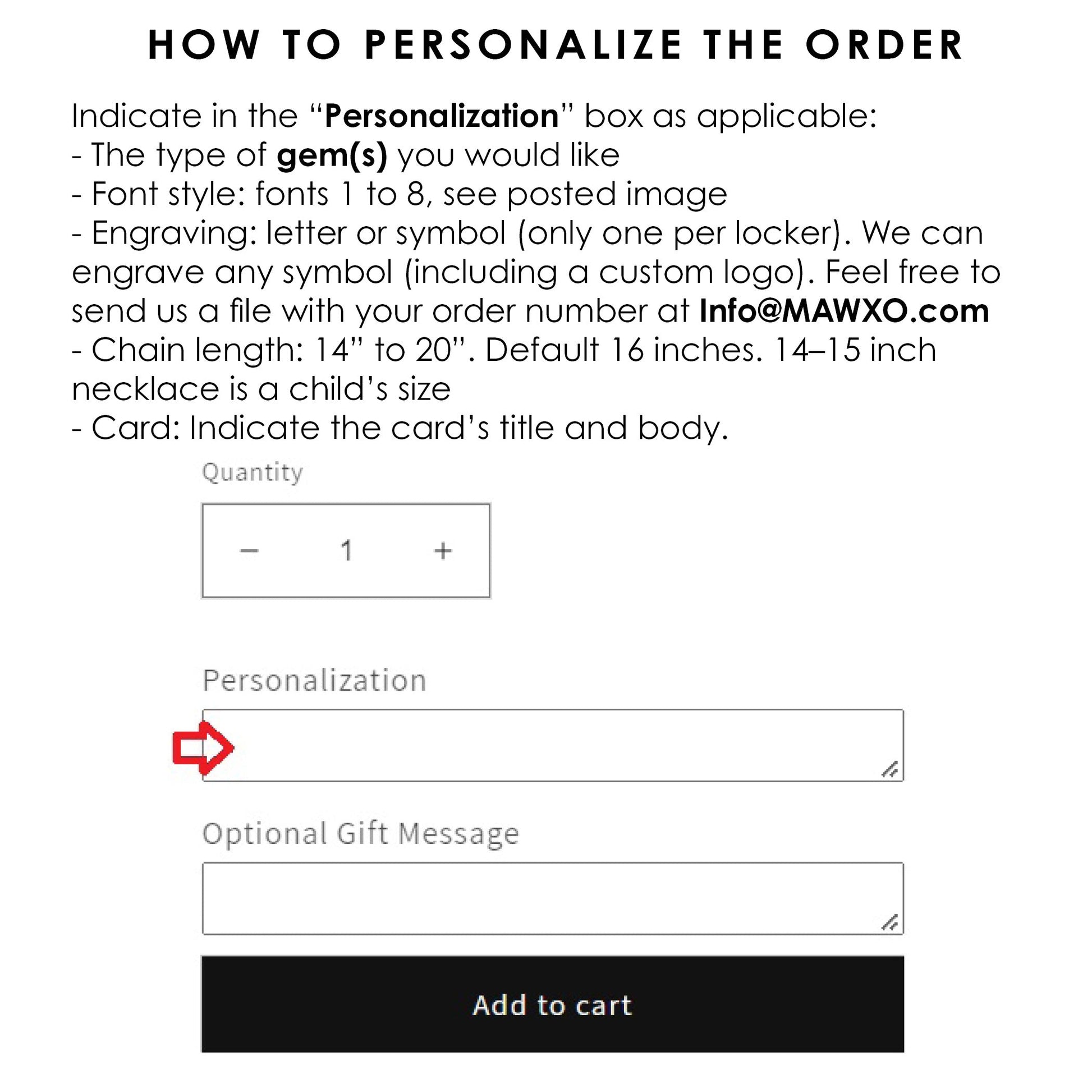 HOW TO PERSONALIZE THE ORDER

Indicate in the "Personalization" box as applicable:
- The type of gem(s) you would like
- Font style: fonts 1 to 8, see posted image
- Engraving: letter or symbol (only one per locker). We can engrave any symbol (including a custom logo). Feel free to send us a file with your order number at Info@MAWXO.com
- Chain length: 14" to 20". Default 16 inches. 14–15 inch necklace is a child's size
- Card: Indicate the card's title and body.

Quantity

− 1 +

Personalization

Optional Gift Message

Add to cart